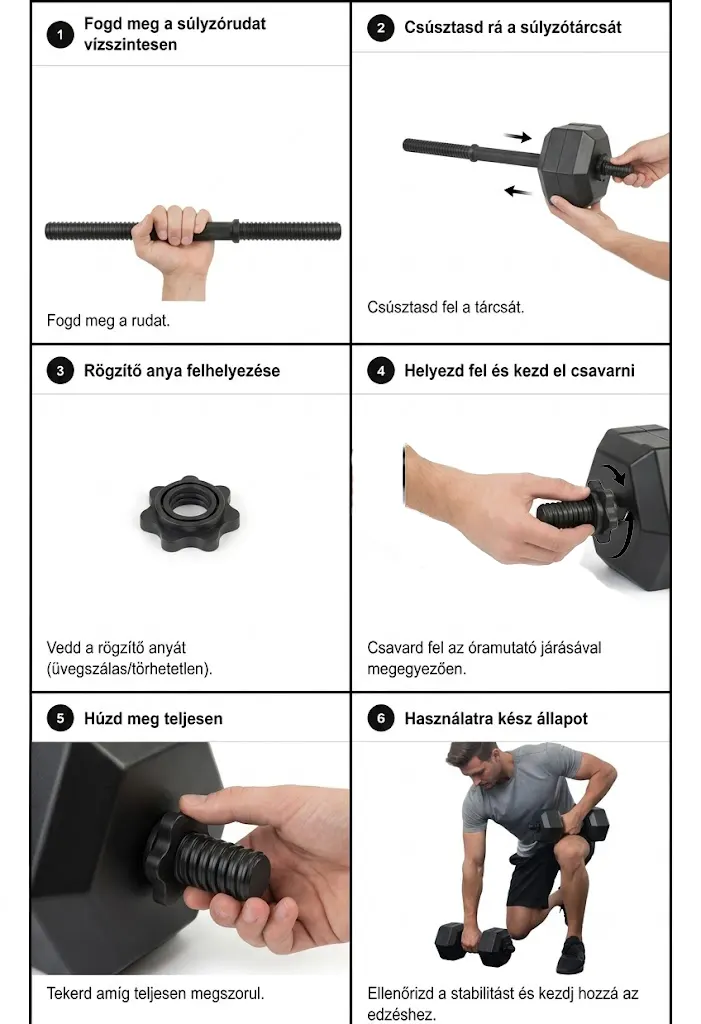 1 Fogd meg a súlyzórudat vízszintesen

Fogd meg a rudat.

2 Csúsztasd rá a súlyzótárcsát

Csúsztasd fel a tárcsát.

3 Rögzítő anya felhelyezése

Vedd a rögzítő anyát (üvegszálas/törhetetlen).

4 Helyezd fel és kezd el csavarni

Csavard fel az óramutató járásával megegyezően.

5 Húzd meg teljesen

Tekerd amíg teljesen megszorul.

6 Használatra kész állapot

Ellenőrizd a stabilitást és kezdj hozzá az edzéshez.